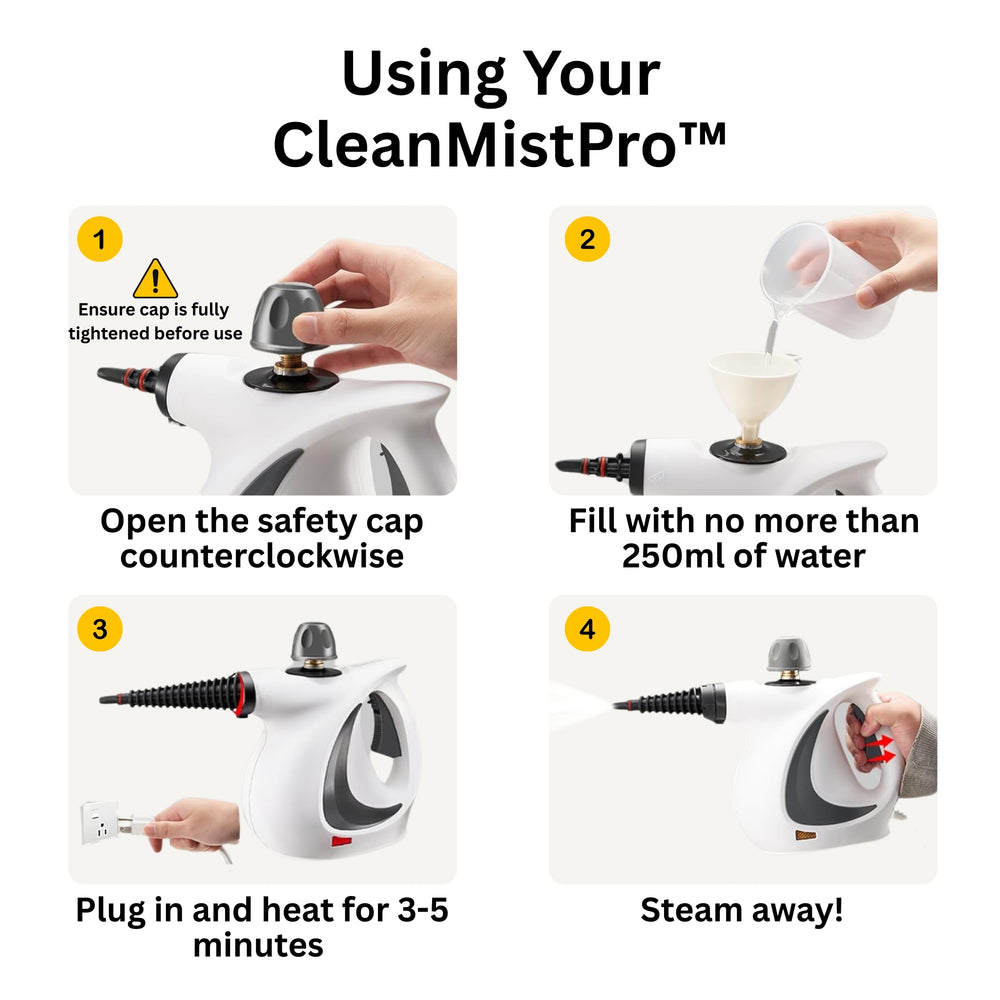 Using Your CleanMistPro™

1

Ensure cap is fully tightened before use

Open the safety cap counterclockwise

2

Fill with no more than 250ml of water

3

Plug in and heat for 3-5 minutes

4

Steam away!